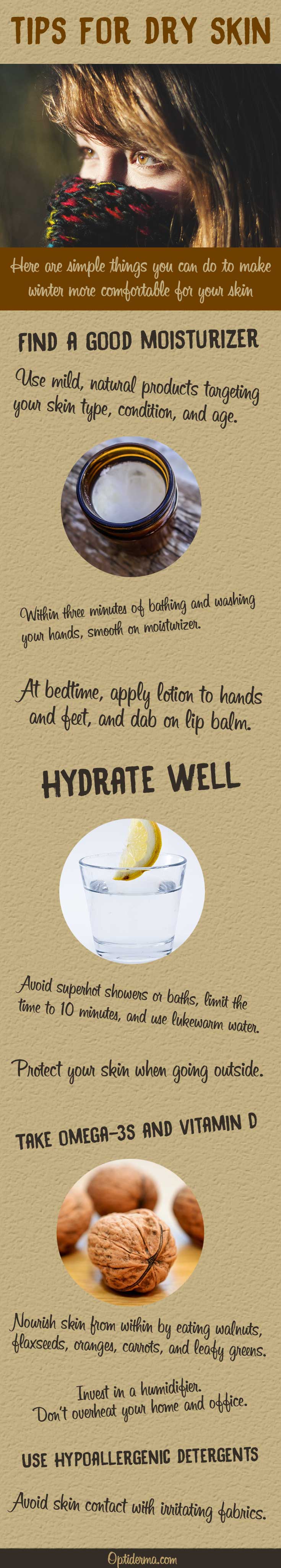 TIPS FOR DRY SKIN

Here are simple things you can do to make winter more comfortable for your skin

FIND A GOOD MOISTURIZER

Use mild, natural products targeting your skin type, condition, and age.

Within three minutes of bathing and washing your hands, smooth on moisturizer.

At bedtime, apply lotion to hands and feet, and dab on lip balm.

HYDRATE WELL

Avoid superhot showers or baths, limit the time to 10 minutes, and use lukewarm water.

Protect your skin when going outside.

TAKE OMEGA-3S AND VITAMIN D

Nourish skin from within by eating walnuts, flaxseeds, oranges, carrots, and leafy greens.

Invest in a humidifier. Don't overheat your home and office.

USE HYPOALLERGENIC DETERGENTS

Avoid skin contact with irritating fabrics.

Optiderma.com